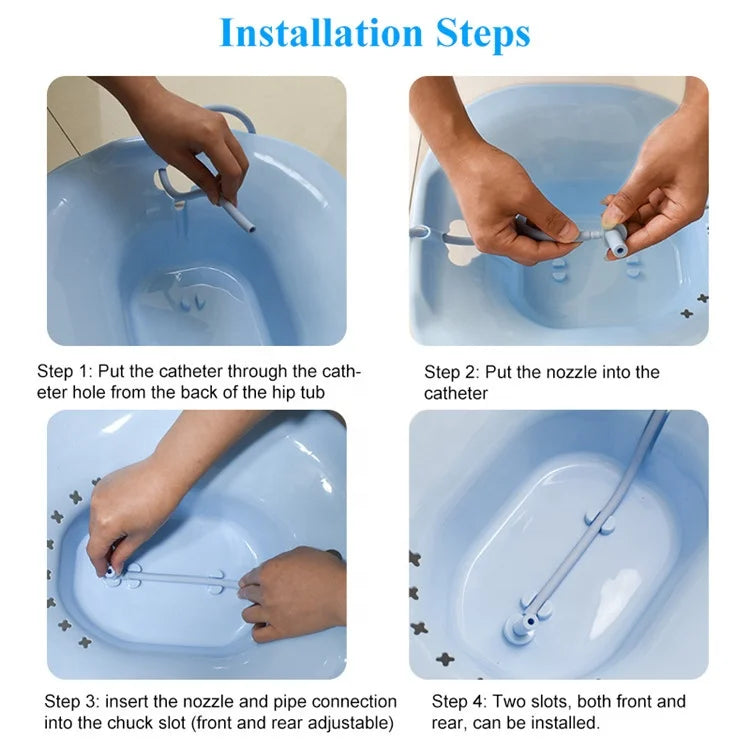 Installation Steps

Step 1: Put the catheter through the catheter hole from the back of the hip tub

Step 2: Put the nozzle into the catheter

Step 3: insert the nozzle and pipe connection into the chuck slot (front and rear adjustable)

Step 4: Two slots, both front and rear, can be installed.